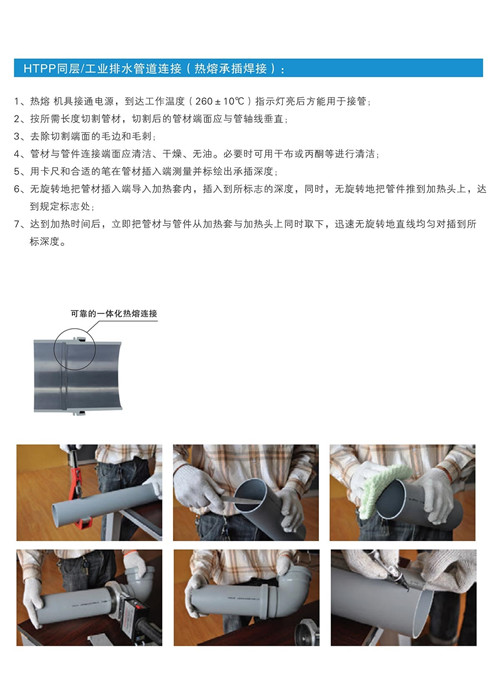 HTPP同层/工业排水管道连接（热熔承插焊接）：

1、热熔 机具接通电源，到达工作温度（260±10℃）指示灯亮后方能用于接管；
2、按所需长度切割管材，切割后的管材端面应与管轴线垂直；
3、去除切割端面的毛边和毛刺；
4、管材与管件连接端面应清洁、干燥、无油。必要时可用干布或丙酮等进行清洁；
5、用卡尺和合适的笔在管材插入端测量并标绘出承插深度；
6、无旋转地把管材插入端导入加热套内，插入到所标志的深度，同时，无旋转地把管件推到加热头上，达到规定标志处；
7、达到加热时间后，立即把管材与管件从加热套与加热头上同时取下，迅速无旋转地直线均匀对插到所标深度。

可靠的一体化热熔连接